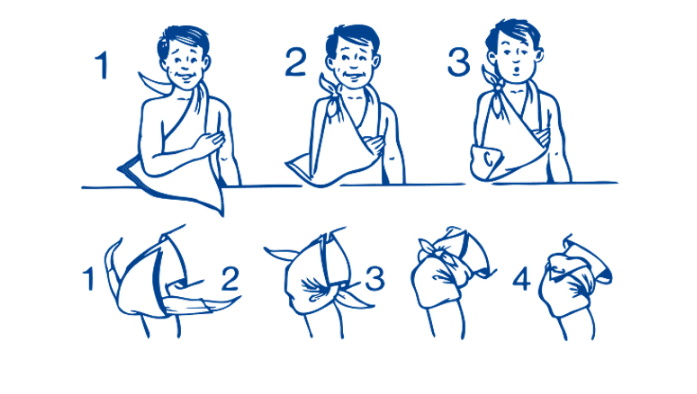 1
2
3
1
2
3
4